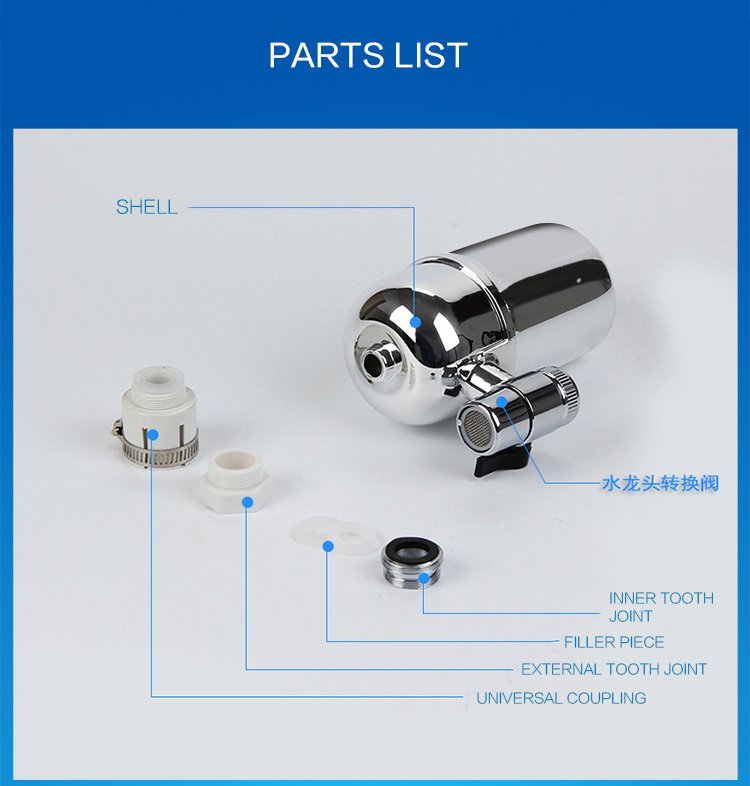 PARTS LIST

SHELL

水龙头转换阀

INNER TOOTH JOINT

FILLER PIECE

EXTERNAL TOOTH JOINT

UNIVERSAL COUPLING